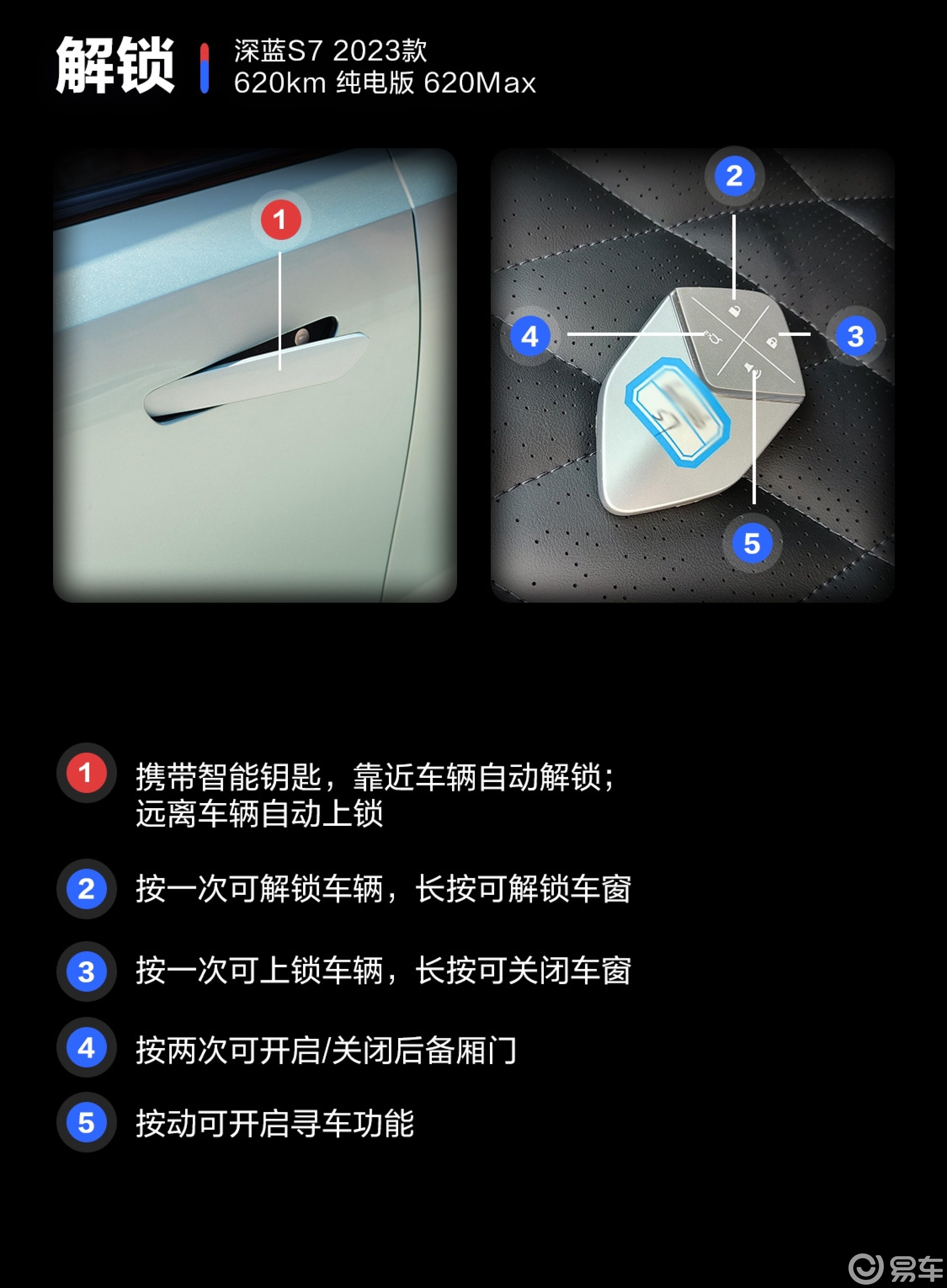 解锁

深蓝S7 2023款
620km 纯电版 620Max

1

2

4

3

5

1 携带智能钥匙，靠近车辆自动解锁；远离车辆自动上锁

2 按一次可解锁车辆，长按可解锁车窗

3 按一次可上锁车辆，长按可关闭车窗

4 按两次可开启/关闭后备厢门

5 按动可开启寻车功能

易车