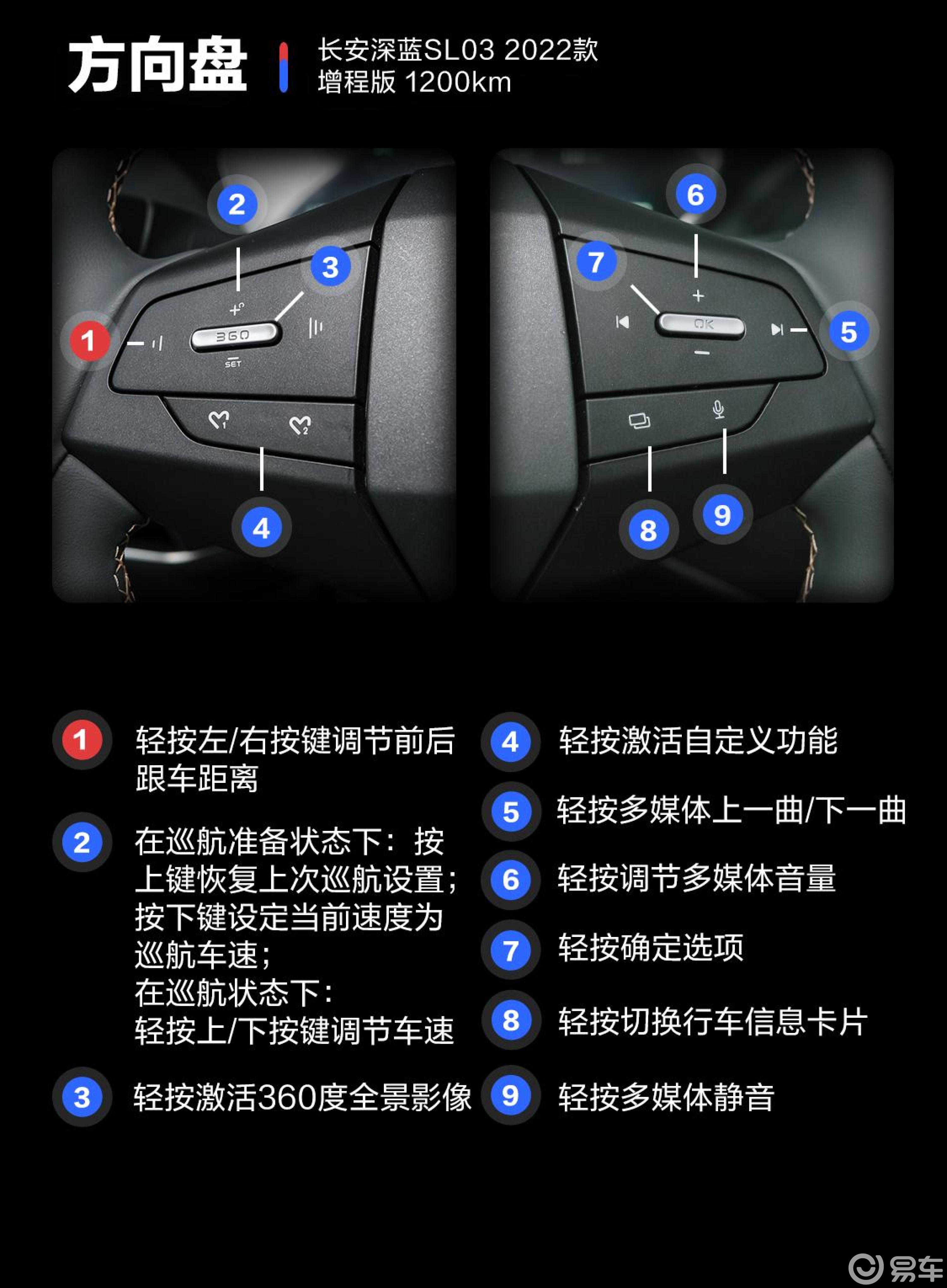 方向盘

长安深蓝SL03 2022款
增程版 1200km

2
3
1
360
SET
4

6
7
OK
5
8
9

1 轻按左/右按键调节前后跟车距离

2 在巡航准备状态下：按上键恢复上次巡航设置；按下键设定当前速度为巡航车速；
在巡航状态下：
轻按上/下按键调节车速

3 轻按激活360度全景影像

4 轻按激活自定义功能

5 轻按多媒体上一曲/下一曲

6 轻按调节多媒体音量

7 轻按确定选项

8 轻按切换行车信息卡片

9 轻按多媒体静音

易车