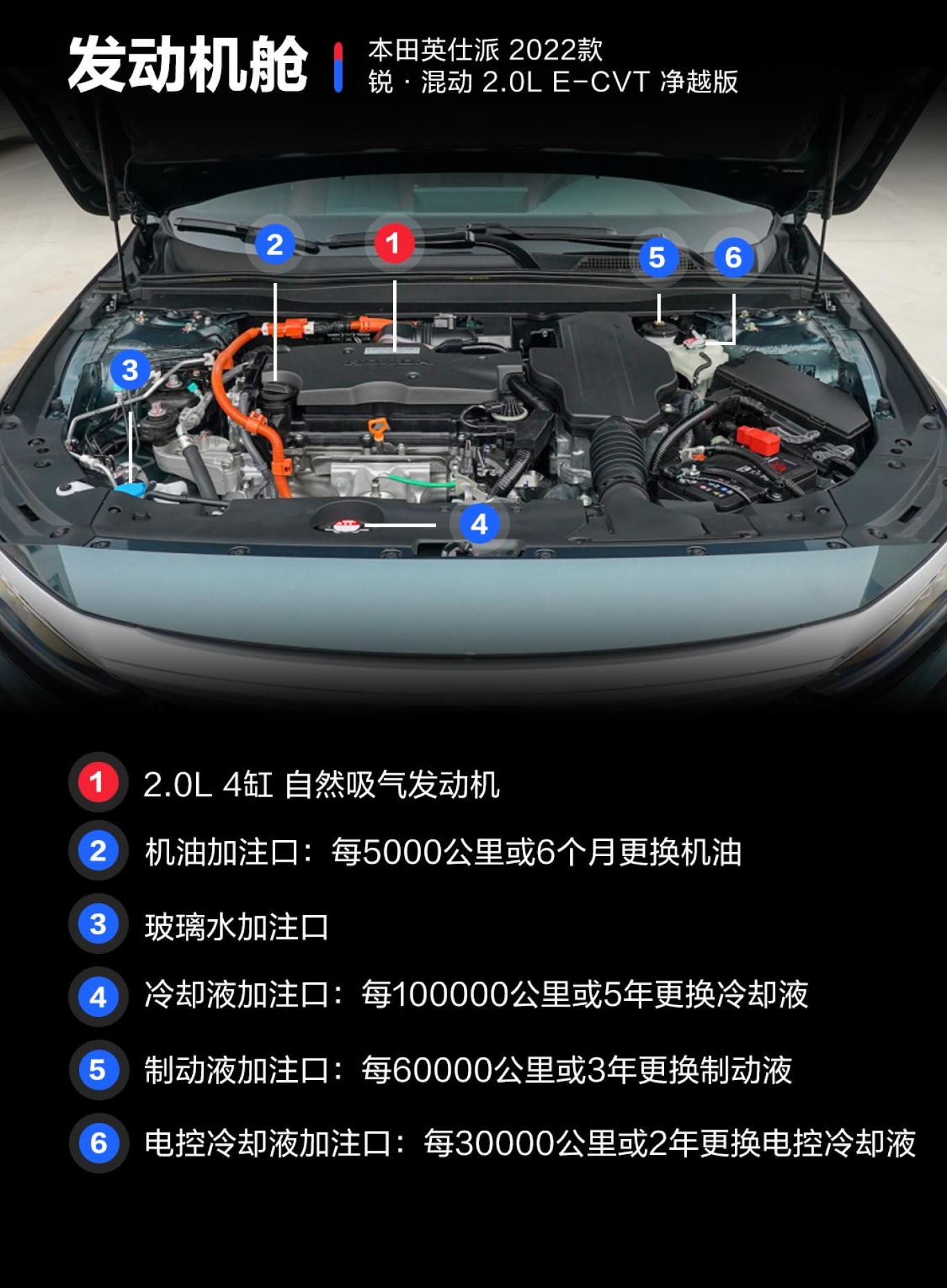 发动机舱

本田英仕派 2022款
锐 · 混动 2.0L E-CVT 净越版

2 1 5 6 3 4

1 2.0L 4缸 自然吸气发动机

2 机油加注口：每5000公里或6个月更换机油

3 玻璃水加注口

4 冷却液加注口：每100000公里或5年更换冷却液

5 制动液加注口：每60000公里或3年更换制动液

6 电控冷却液加注口：每30000公里或2年更换电控冷却液