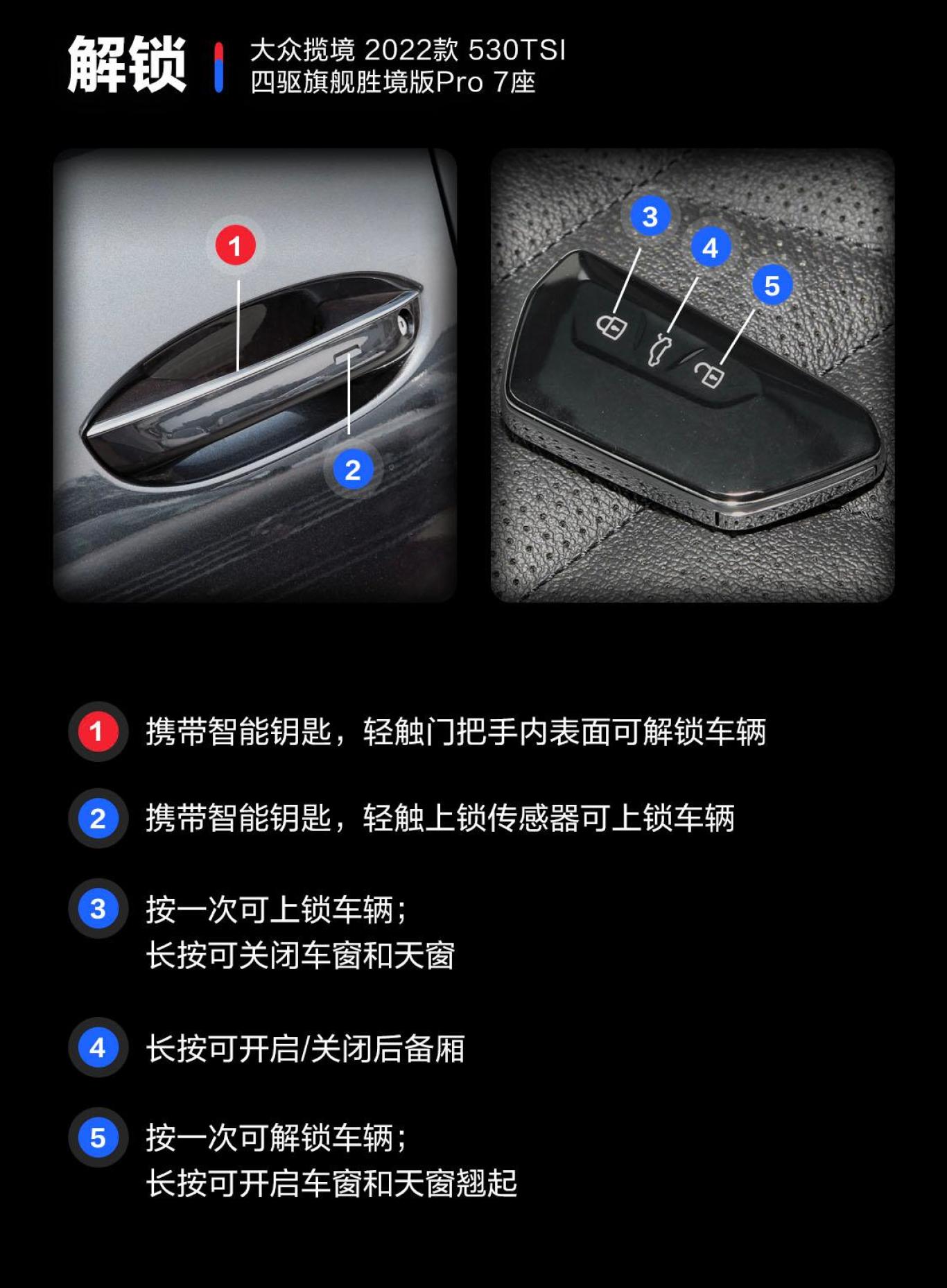 解锁

大众揽境 2022款 530TSI 四驱旗舰胜境版Pro 7座

1

2

3

4

5

1 携带智能钥匙，轻触门把手内表面可解锁车辆

2 携带智能钥匙，轻触上锁传感器可上锁车辆

3 按一次可上锁车辆；
长按可关闭车窗和天窗

4 长按可开启/关闭后备厢

5 按一次可解锁车辆；
长按可开启车窗和天窗翘起